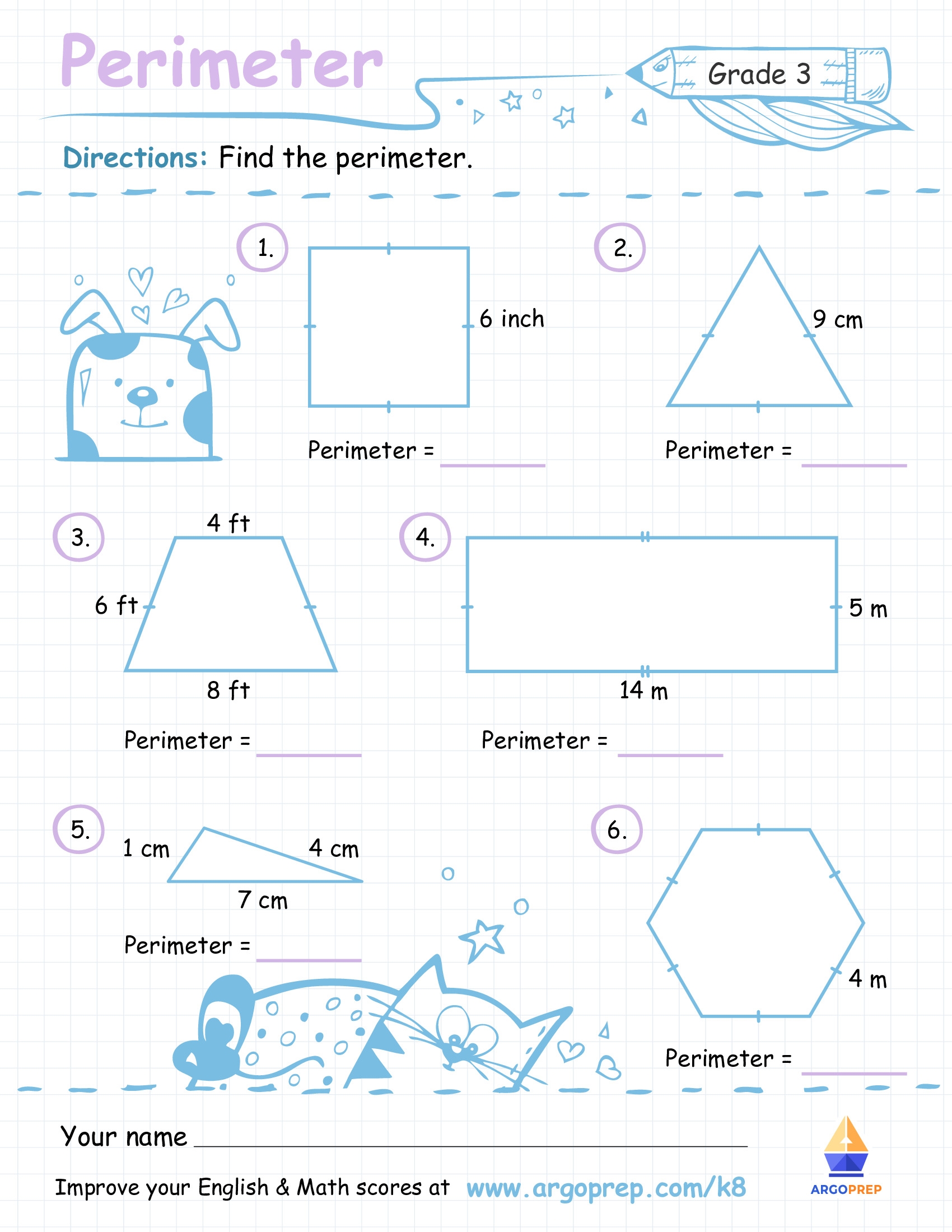 Perimeter

Grade 3

Directions: Find the perimeter.

1.

6 inch

Perimeter = ______

2.

9 cm

Perimeter = ______

3.

4 ft

6 ft

8 ft

Perimeter = ______

4.

5 m

14 m

Perimeter = ______

5.

1 cm

4 cm

7 cm

Perimeter = ______

6.

4 m

Perimeter = ______

Your name ______

Improve your English & Math scores at www.argoprep.com/k8

ARGOPREP