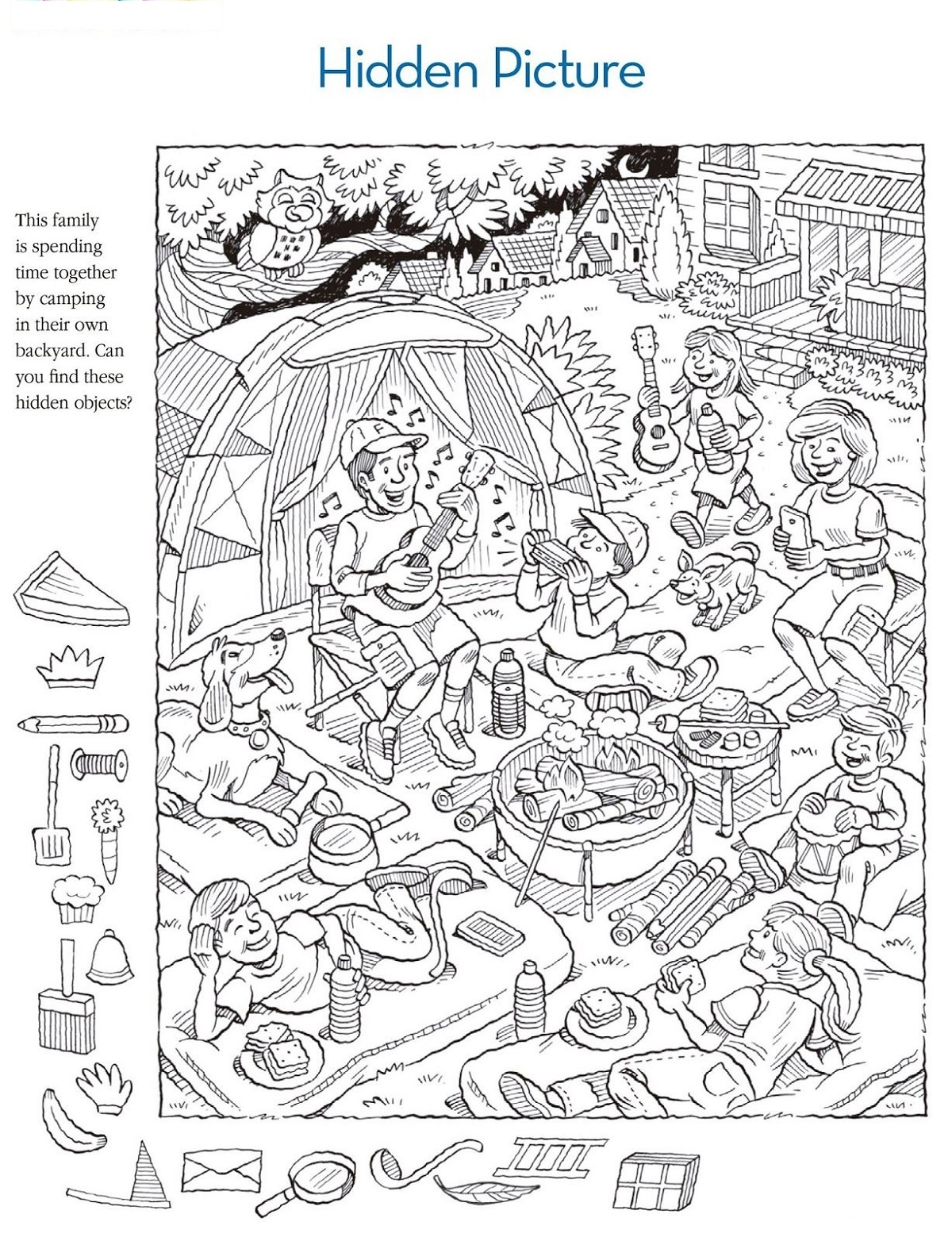 Hidden Picture

This family is spending time together by camping in their own backyard. Can you find these hidden objects?