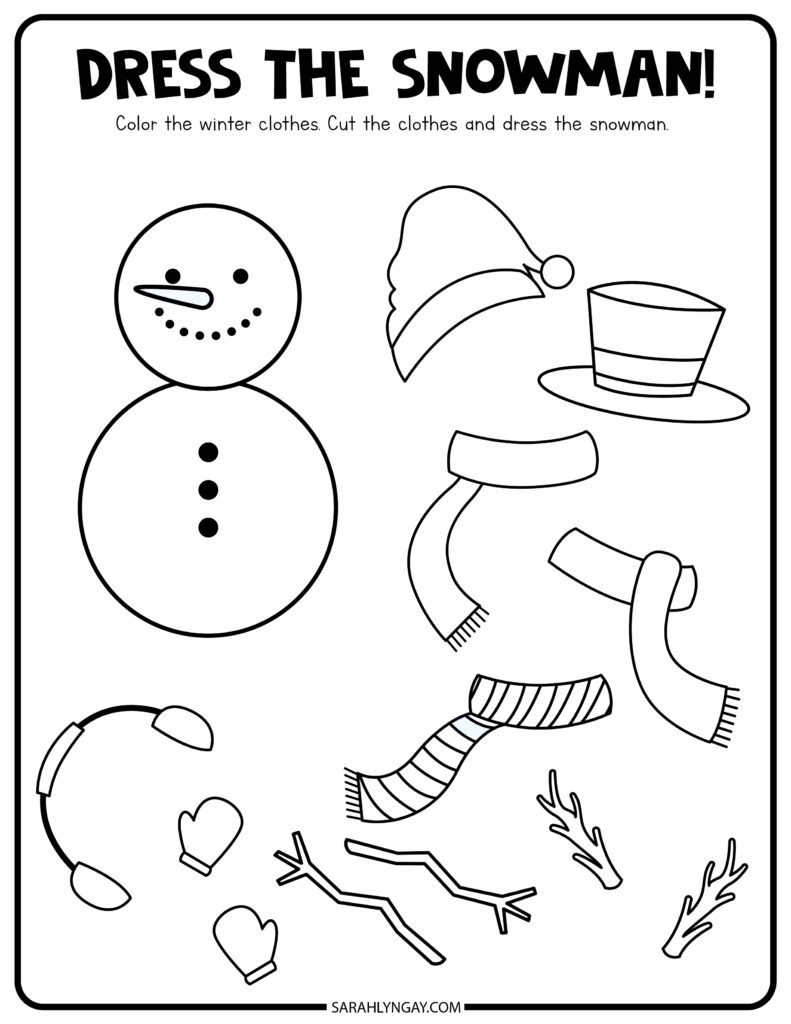 DRESS THE SNOWMAN!

Color the winter clothes. Cut the clothes and dress the snowman.

SARAHLYNGAY.COM