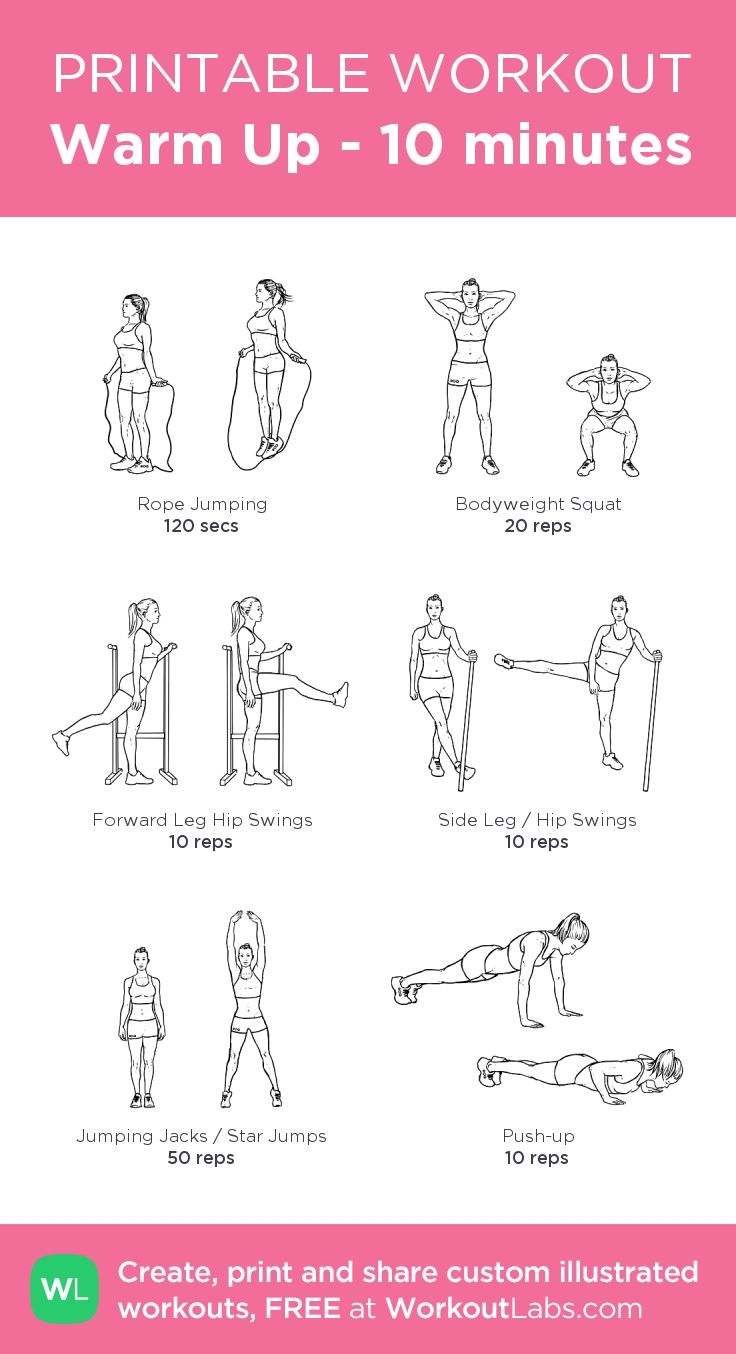 PRINTABLE WORKOUT
Warm Up - 10 minutes

Rope Jumping
120 secs

Bodyweight Squat
20 reps

Forward Leg Hip Swings
10 reps

Side Leg / Hip Swings
10 reps

Jumping Jacks / Star Jumps
50 reps

Push-up
10 reps

WL

Create, print and share custom illustrated workouts, FREE at WorkoutLabs.com